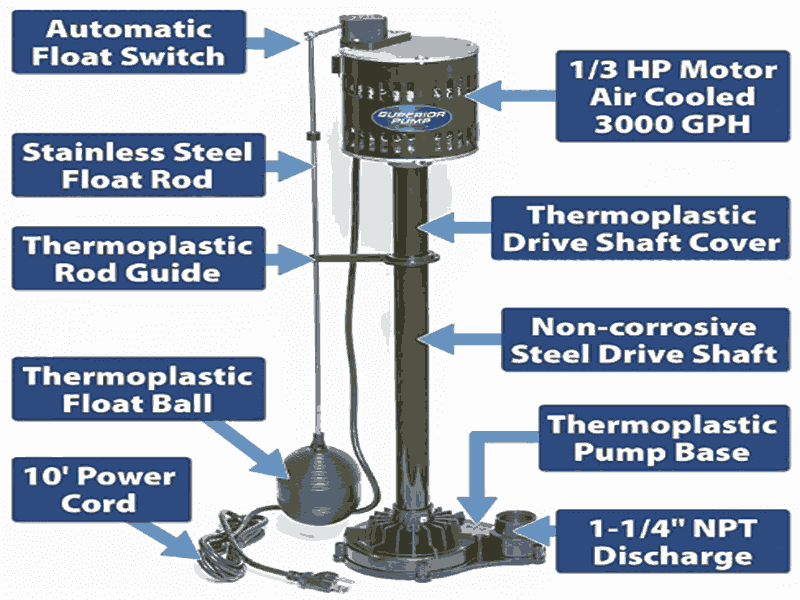 Automatic Float Switch

Stainless Steel Float Rod

Thermoplastic Rod Guide

Thermoplastic Float Ball

10' Power Cord

SUPERIOR PUMP

1/3 HP Motor Air Cooled 3000 GPH

Thermoplastic Drive Shaft Cover

Non-corrosive Steel Drive Shaft

Thermoplastic Pump Base

1-1/4" NPT Discharge